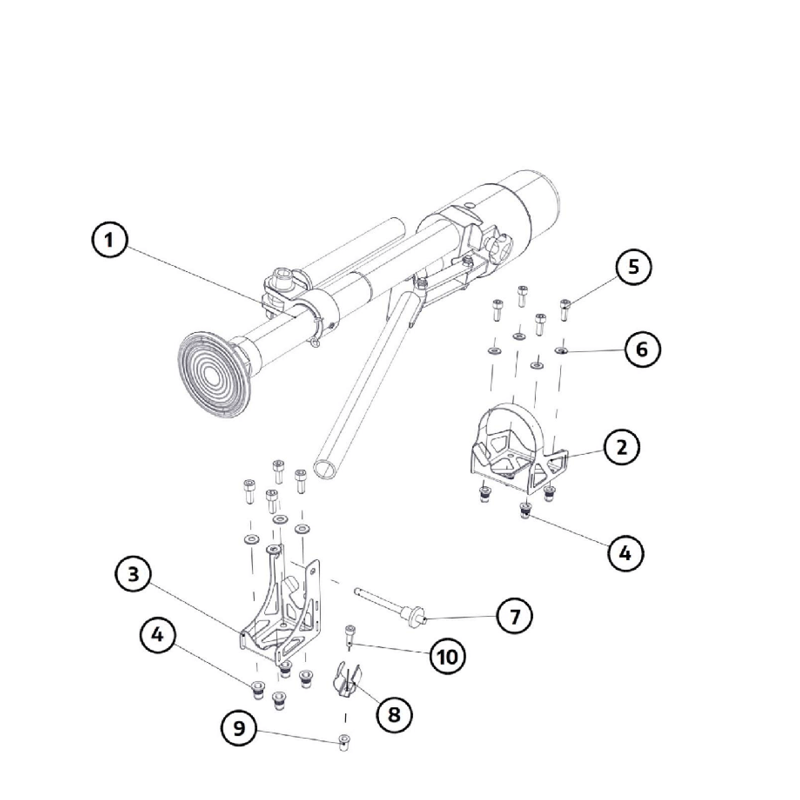 1
5
6
2
4
3
7
4
10
8
9